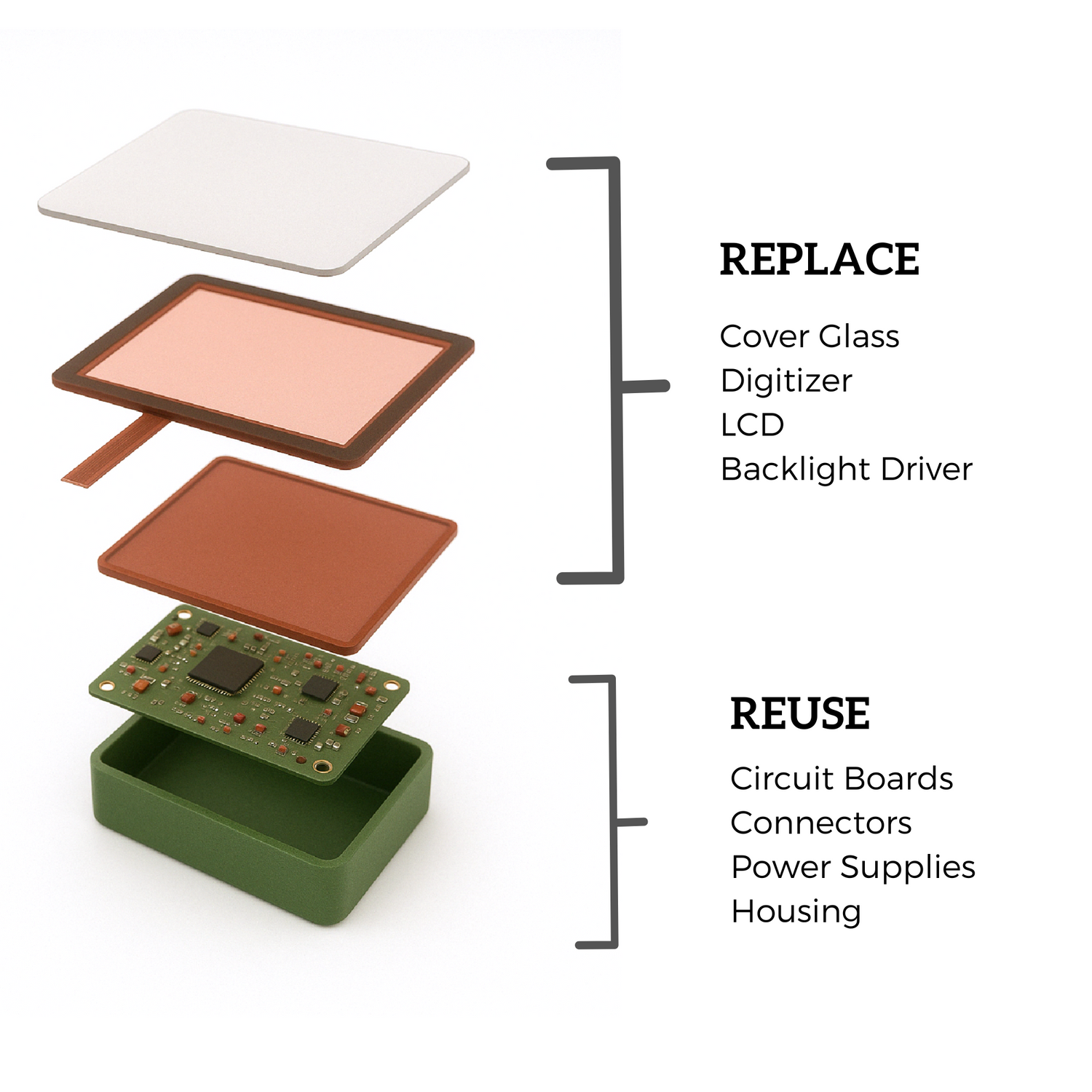 REPLACE

Cover Glass
Digitizer
LCD
Backlight Driver

REUSE

Circuit Boards
Connectors
Power Supplies
Housing